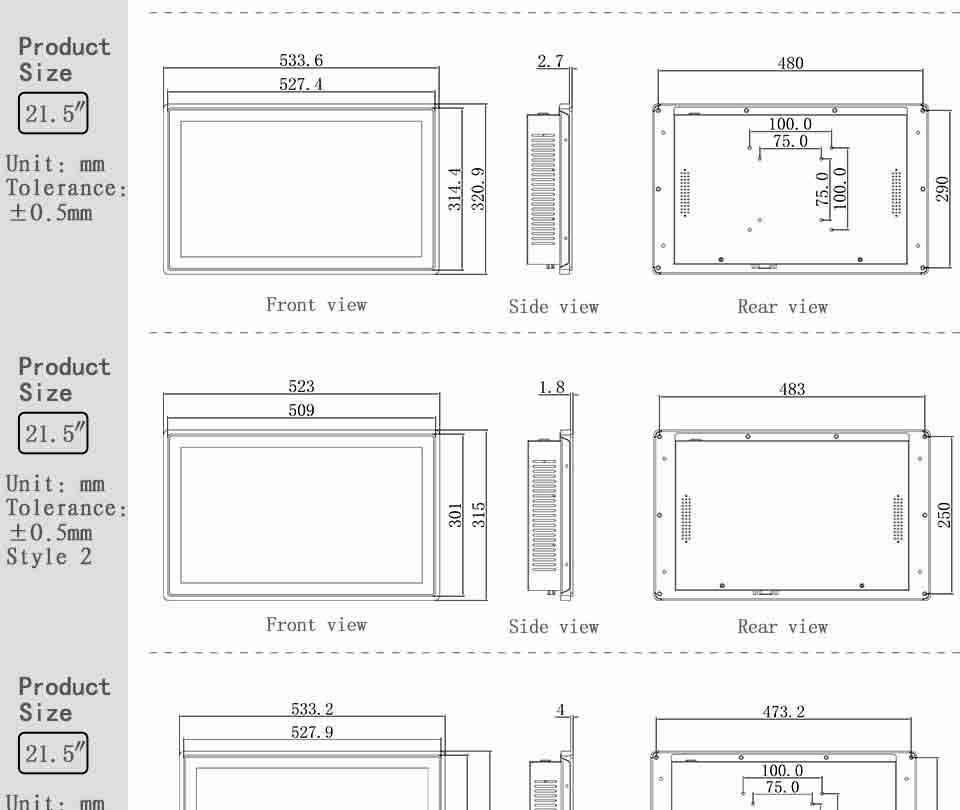 Product Size

21.5″

Unit: mm
Tolerance: ±0.5mm

533.6
527.4
314.4
320.9
Front view

2.7
Side view

480
100.0
75.0
75.0
100.0
290
Rear view

Product Size

21.5″

Unit: mm
Tolerance: ±0.5mm
Style 2

523
509
301
315
Front view

1.8
Side view

483
250
Rear view

Product Size

21.5″

Unit: mm

533.2
527.9

4

473.2
100.0
75.0