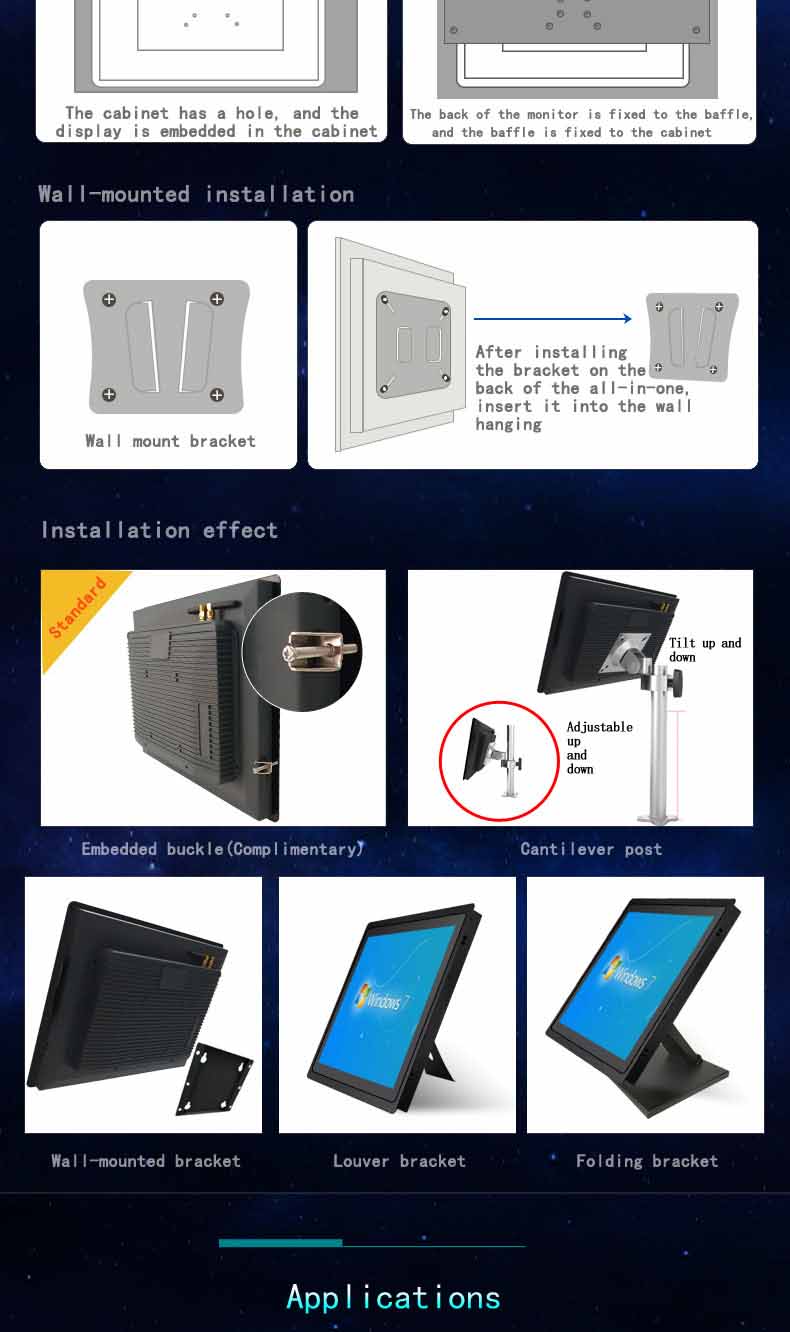 The cabinet has a hole, and the display is embedded in the cabinet

The back of the monitor is fixed to the baffle, and the baffle is fixed to the cabinet

Wall-mounted installation

Wall mount bracket

After installing the bracket on the back of the all-in-one, insert it into the wall hanging

Installation effect

Standard

Tilt up and down

Adjustable up and down

Embedded buckle(Complimentary)

Cantilever post

Windows 7

Windows 7

Wall-mounted bracket

Louver bracket

Folding bracket

Applications