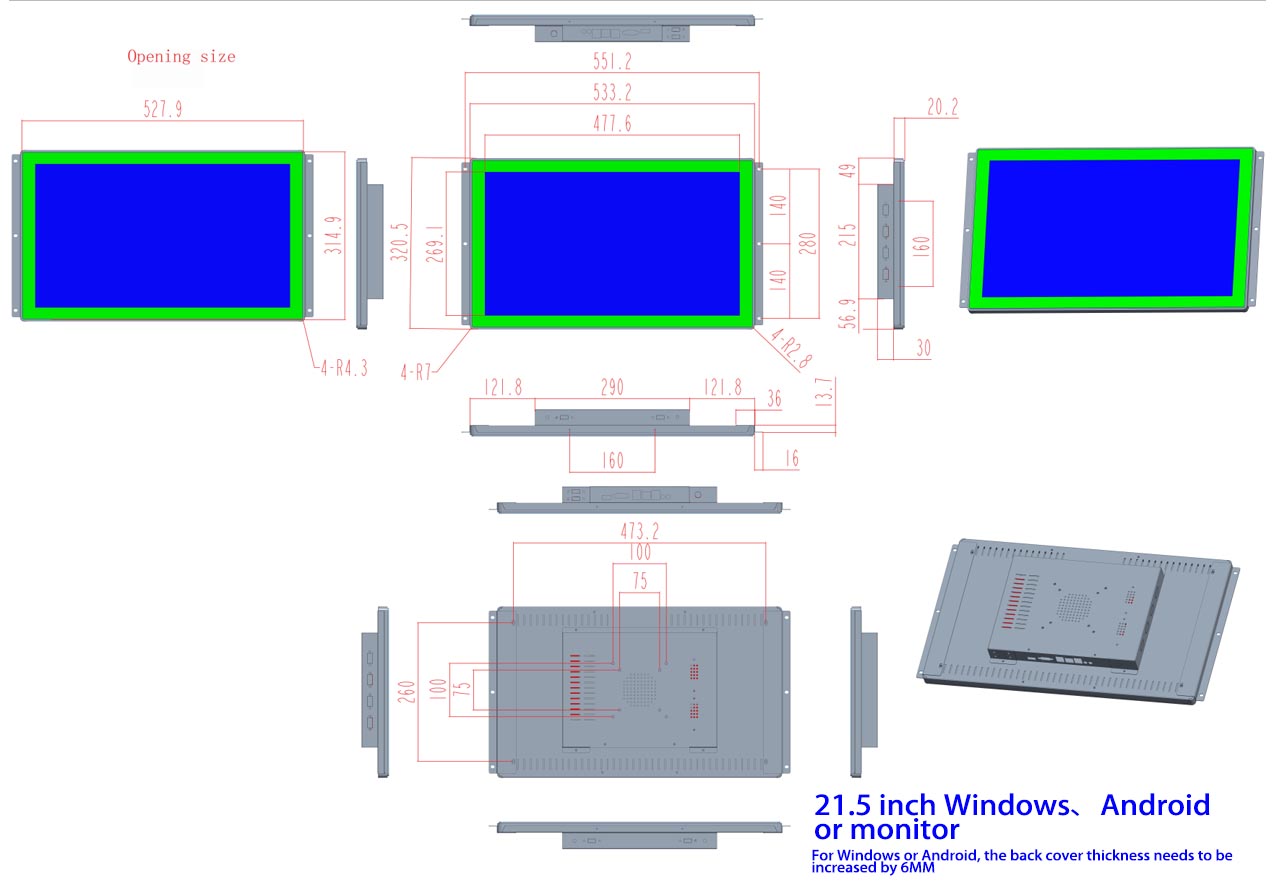 Opening size

527.9

314.9

4-R4.3

551.2

533.2

477.6

320.5

269.1

140

280

140

4-R7

4-R2.8

20.2

49

215

160

56.9

30

121.8

290

121.8

36

13.7

160

16

473.2

100

75

260

100

75

21.5 inch Windows、 Android or monitor

For Windows or Android, the back cover thickness needs to be increased by 6MM