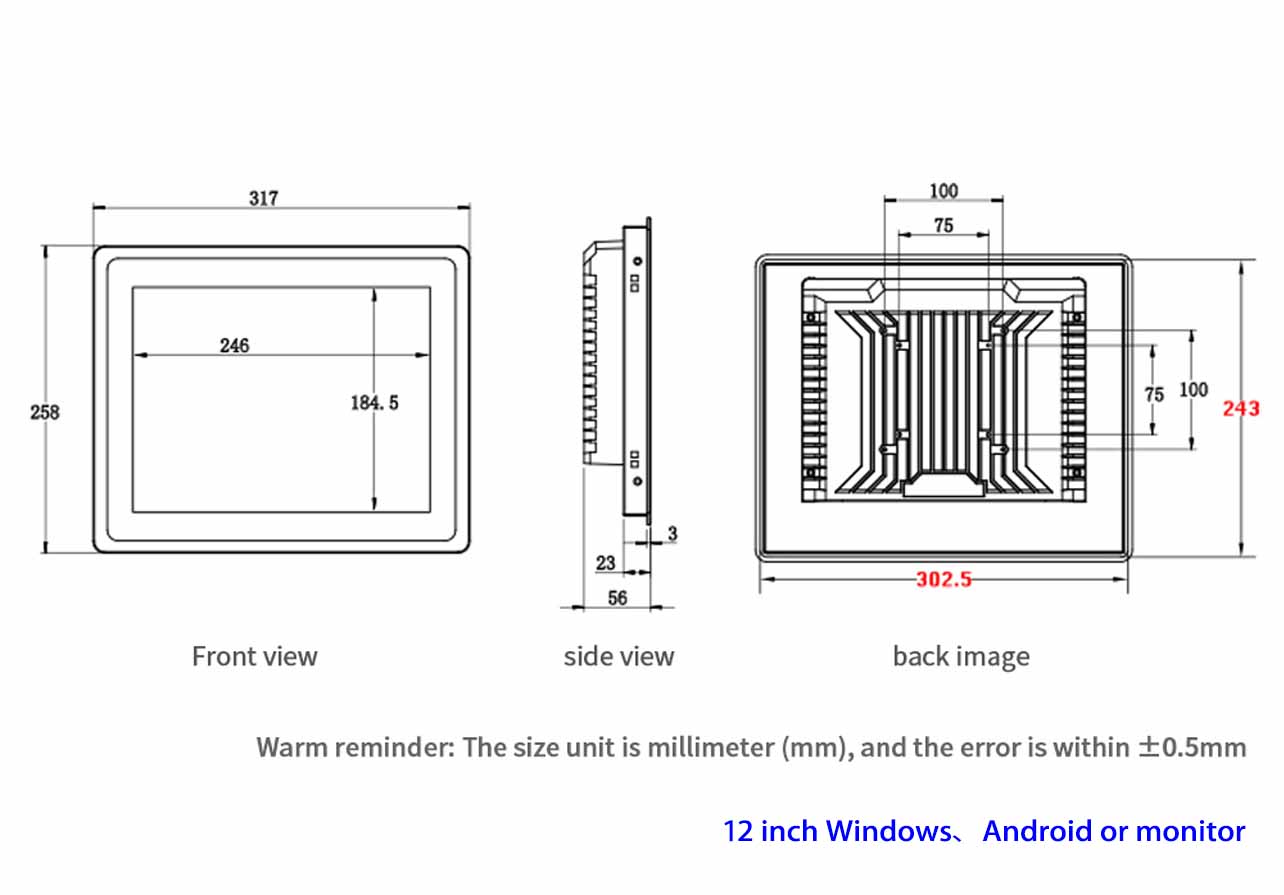 317

258

246

184.5

3

23

56

100

75

75

100

243

302.5

Front view

side view

back image

Warm reminder: The size unit is millimeter (mm), and the error is within ±0.5mm

12 inch Windows、 Android or monitor